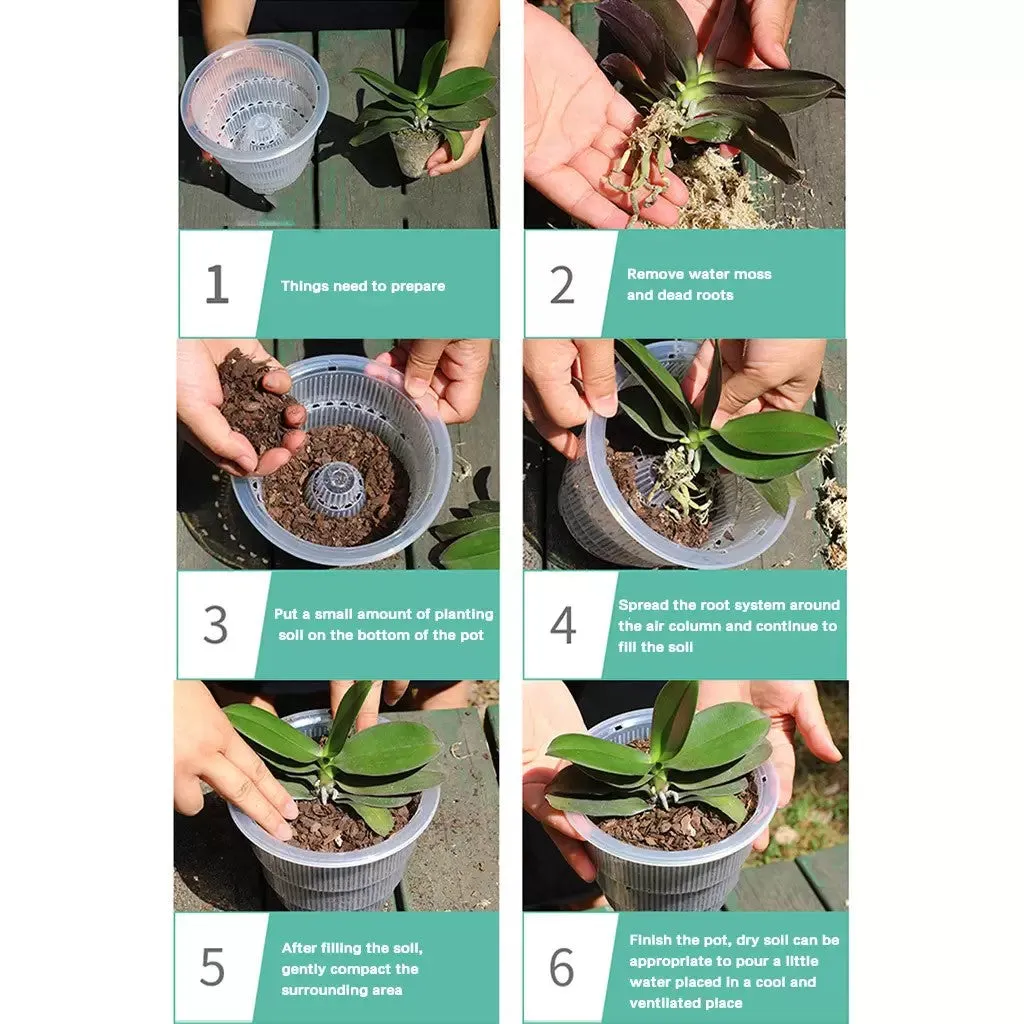 1
Things need to prepare

2
Remove water moss and dead roots

3
Put a small amount of planting soil on the bottom of the pot

4
Spread the root system around the air column and continue to fill the soil

5
After filling the soil, gently compact the surrounding area

6
Finish the pot, dry soil can be appropriate to pour a little water placed in a cool and ventilated place